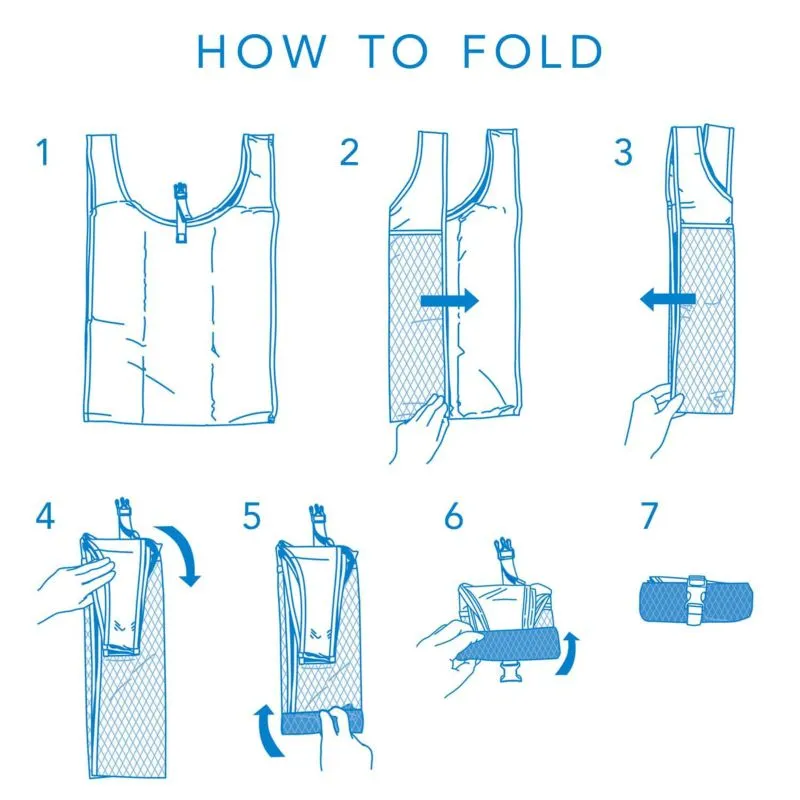 HOW TO FOLD

1

2

3

4

5

6

7