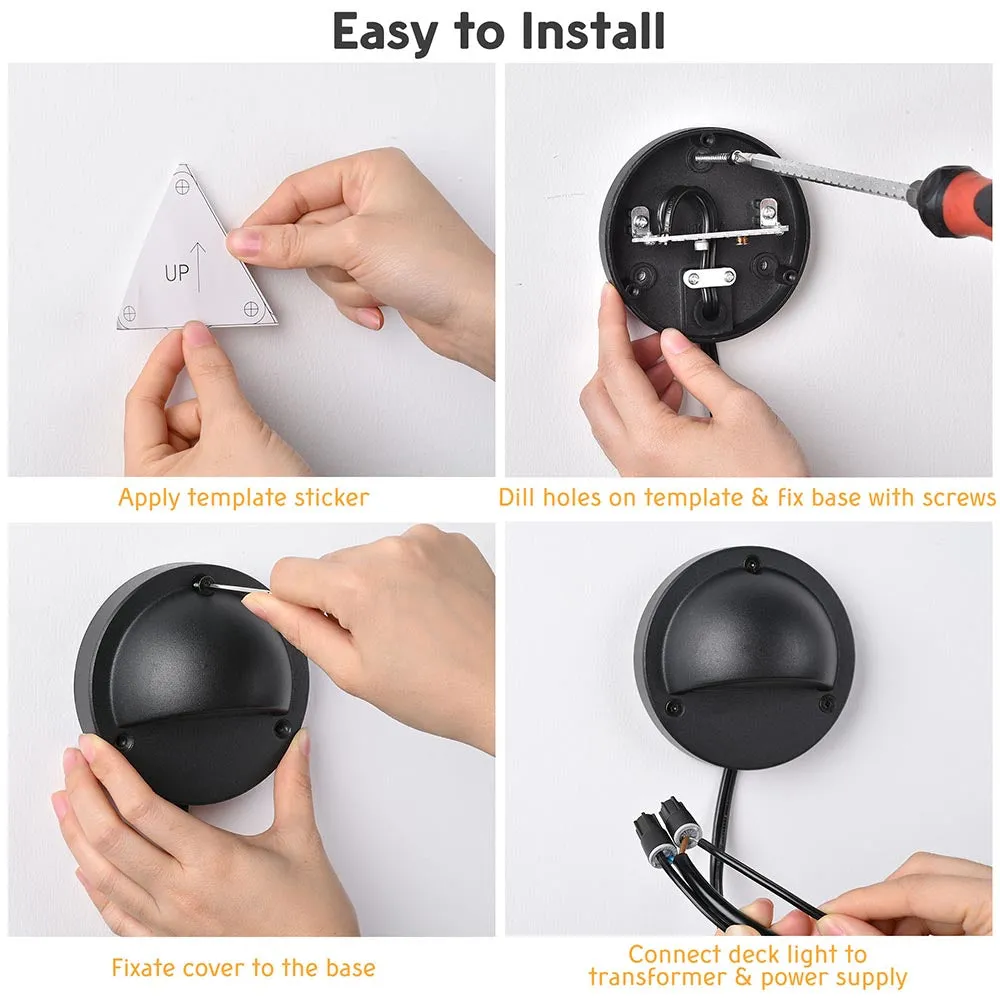 Easy to Install

UP

Apply template sticker

Dill holes on template & fix base with screws

Fixate cover to the base

Connect deck light to transformer & power supply